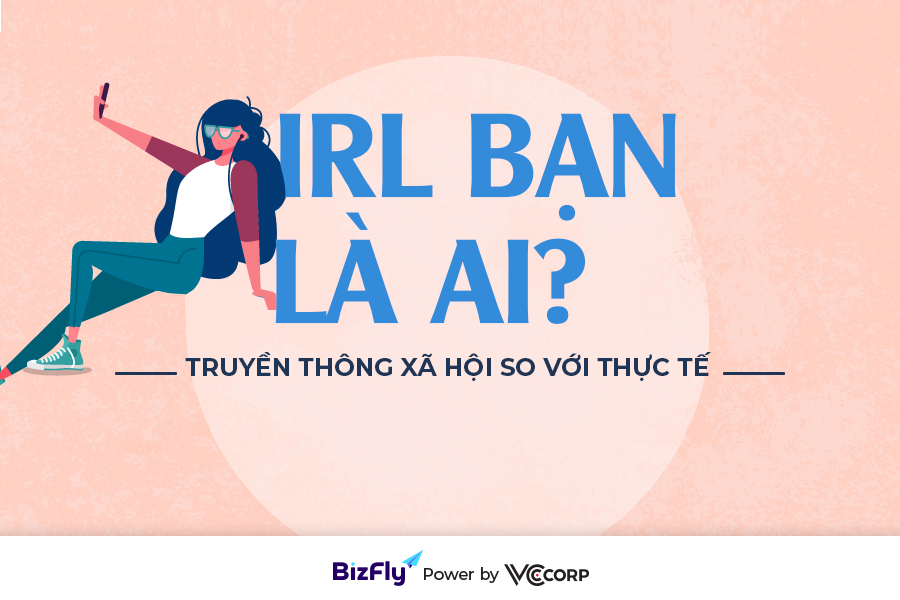 IRL BẠN LÀ AI?

TRUYỀN THÔNG XÃ HỘI SO VỚI THỰC TẾ

BizFly Power by VCCORP