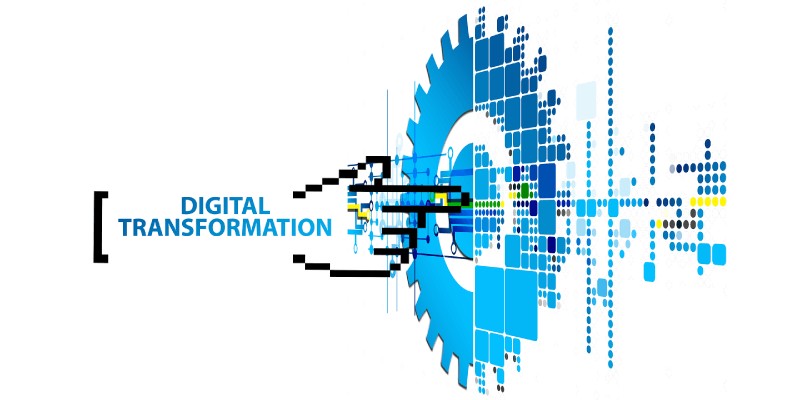 DIGITAL
TRANSFORMATION